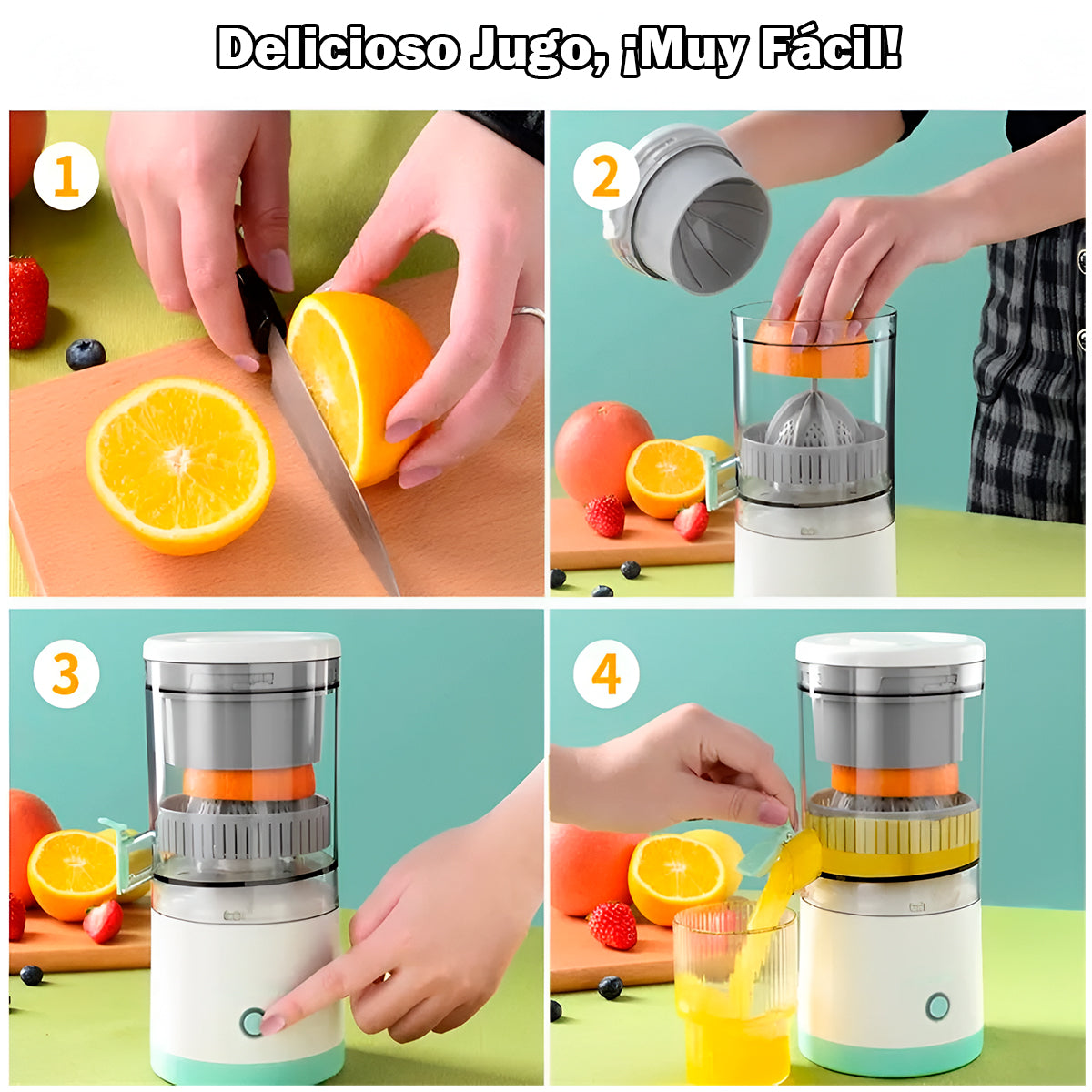 Delicioso Jugo, ¡Muy Fácil!

1

2

3

4